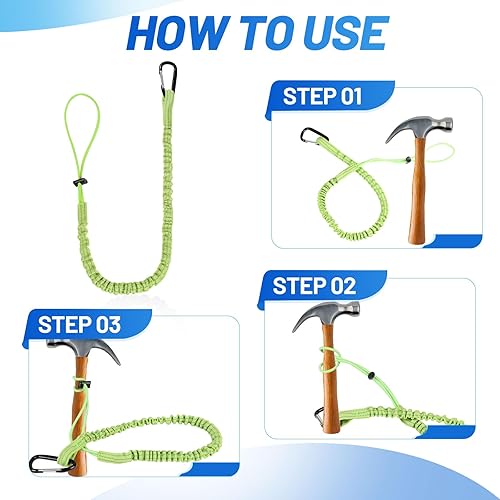 HOW TO USE

STEP 01

STEP 02

STEP 03