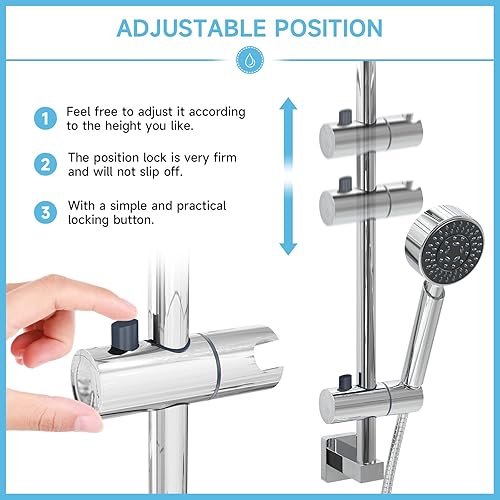 ADJUSTABLE POSITION

1 Feel free to adjust it according to the height you like.

2 The position lock is very firm and will not slip off.

3 With a simple and practical locking button.