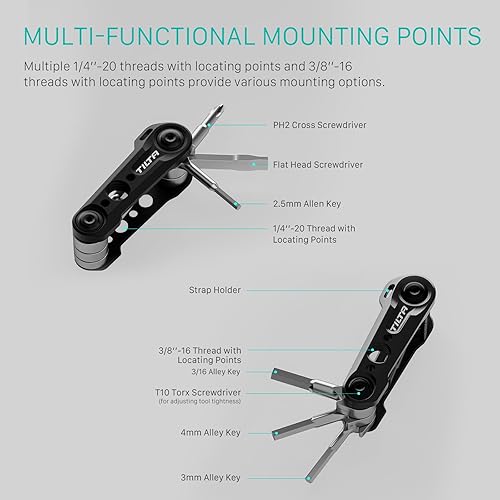 MULTI-FUNCTIONAL MOUNTING POINTS

Multiple 1/4''-20 threads with locating points and 3/8''-16 threads with locating points provide various mounting options.

TILTA

PH2 Cross Screwdriver

Flat Head Screwdriver

2.5mm Allen Key

1/4''-20 Thread with Locating Points

Strap Holder

TILTA

3/8''-16 Thread with Locating Points

3/16 Alley Key

T10 Torx Screwdriver
(for adjusting tool tightness)

4mm Alley Key

3mm Alley Key