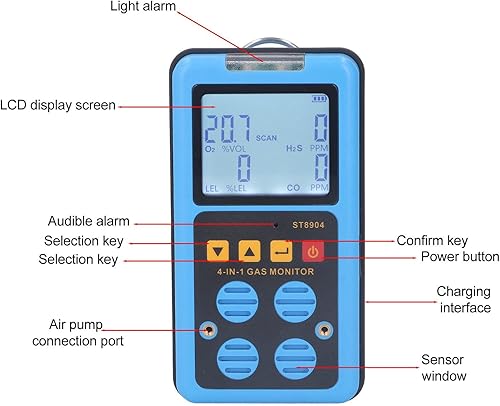 Light alarm

LCD display screen

20.7 SCAN 0

$O_2$ %VOL $H_2S$ PPM

0 0

LEL %LEL CO PPM

Audible alarm

ST8904

Selection key

Selection key

Confirm key

Power button

4-IN-1 GAS MONITOR

Charging interface

Air pump connection port

Sensor window