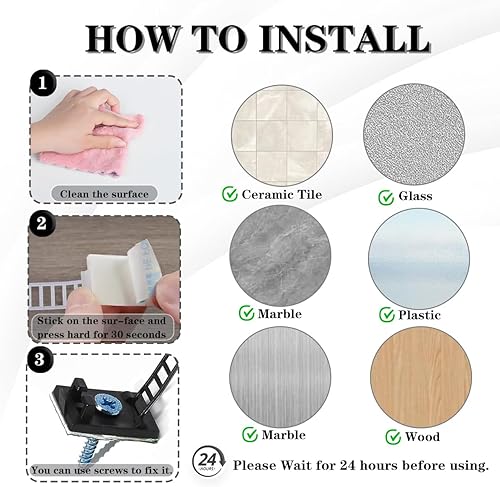 HOW TO INSTALL

1

Clean the surface

2

Stick on the sur-face and press hard for 30 seconds

3

You can use screws to fix it.

Ceramic Tile

Glass

Marble

Plastic

Marble

Wood

24 HOURS

Please Wait for 24 hours before using.