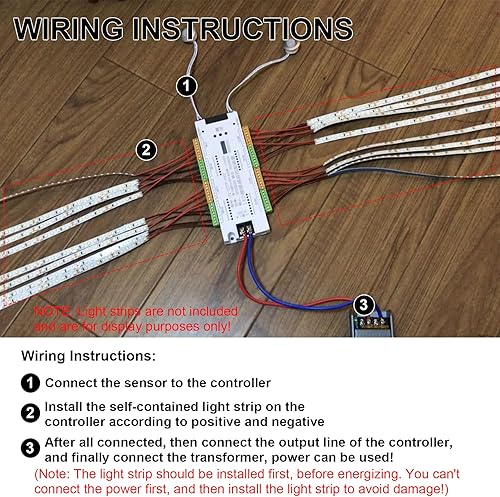 WIRING INSTRUCTIONS

1

2

3

NOTE: Light strips are not included and are for display purposes only!

Wiring Instructions:

1 Connect the sensor to the controller

2 Install the self-contained light strip on the controller according to positive and negative

3 After all connected, then connect the output line of the controller, and finally connect the transformer, power can be used!

(Note: The light strip should be installed first, before energizing. You can't connect the power first, and then install the light strip to avoid damage!)