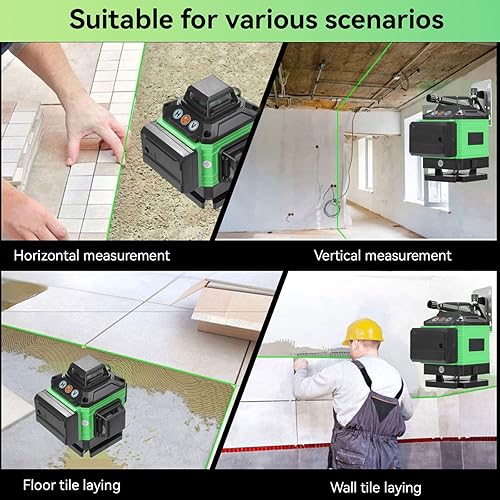 Suitable for various scenarios

H V

Horizontal measurement

Vertical measurement

Floor tile laying

Wall tile laying