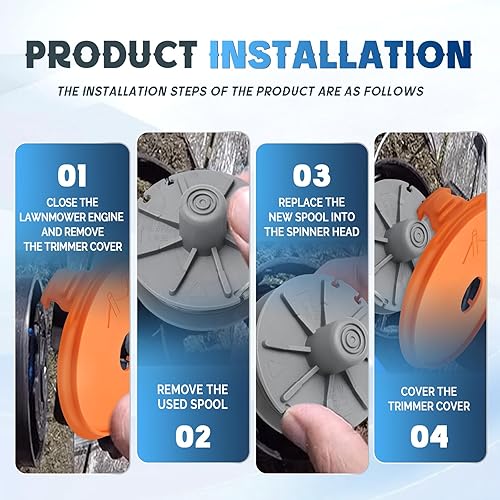 PRODUCT INSTALLATION

THE INSTALLATION STEPS OF THE PRODUCT ARE AS FOLLOWS

01

CLOSE THE LAWNMOWER ENGINE AND REMOVE THE TRIMMER COVER

REMOVE THE USED SPOOL

02

03

REPLACE THE NEW SPOOL INTO THE SPINNER HEAD

COVER THE TRIMMER COVER

04