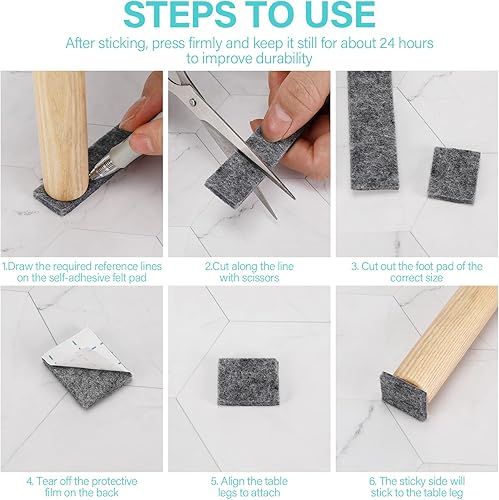 STEPS TO USE

After sticking, press firmly and keep it still for about 24 hours to improve durability

1.Draw the required reference lines on the self-adhesive felt pad

2.Cut along the line with scissors

3. Cut out the foot pad of the correct size

4. Tear off the protective film on the back

5. Align the table legs to attach

6. The sticky side will stick to the table leg