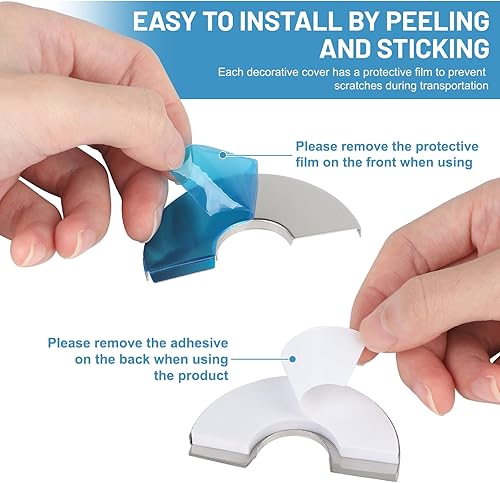 EASY TO INSTALL BY PEELING AND STICKING

Each decorative cover has a protective film to prevent scratches during transportation

Please remove the protective film on the front when using

Please remove the adhesive on the back when using the product