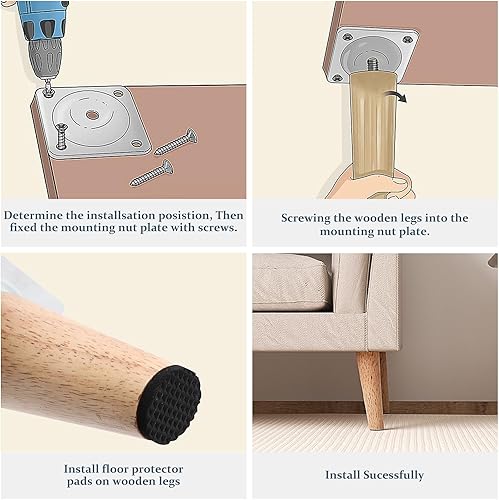 Determine the installsation posistion, Then fixed the mounting nut plate with screws.

Screwing the wooden legs into the mounting nut plate.

Install floor protector pads on wooden legs

Install Sucessfully