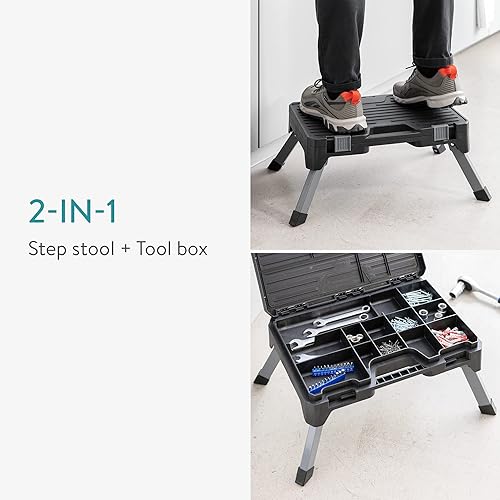 2-IN-1

Step stool + Tool box