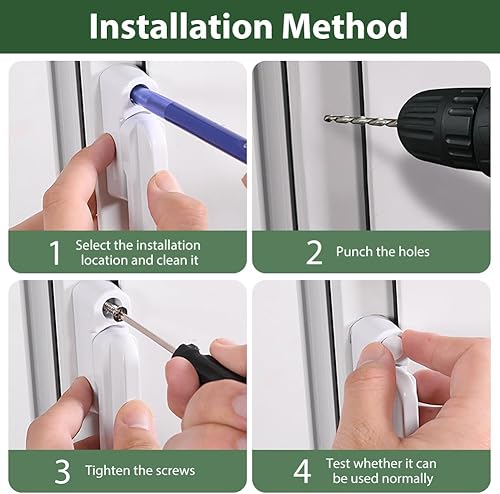 Installation Method

1 Select the installation location and clean it

2 Punch the holes

3 Tighten the screws

4 Test whether it can be used normally