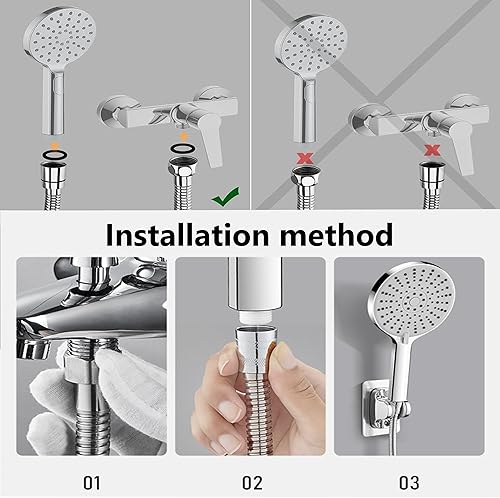 Installation method

01

02

03