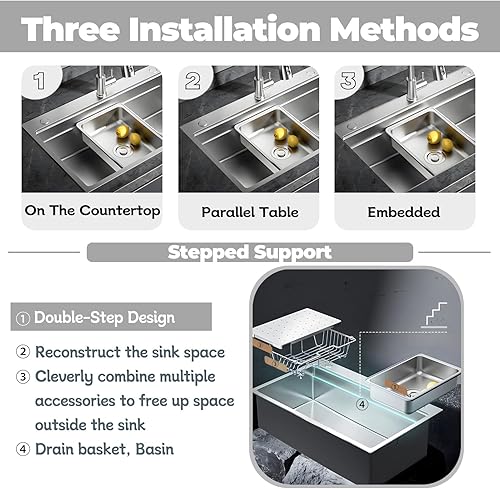 Three Installation Methods

1

On The Countertop

2

Parallel Table

3

Embedded

Stepped Support

① Double-Step Design

② Reconstruct the sink space

③ Cleverly combine multiple accessories to free up space outside the sink

④ Drain basket, Basin

④