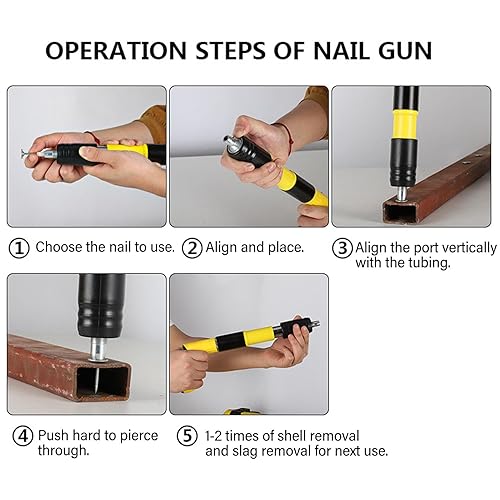 OPERATION STEPS OF NAIL GUN

① Choose the nail to use.

② Align and place.

③ Align the port vertically with the tubing.

④ Push hard to pierce through.

⑤ 1-2 times of shell removal and slag removal for next use.