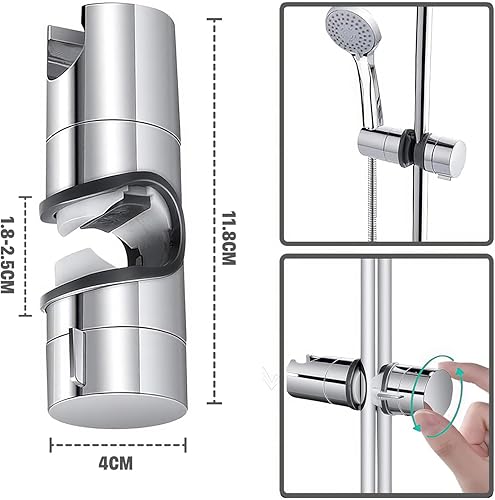 1.8-2.5CM

11.8CM

4CM