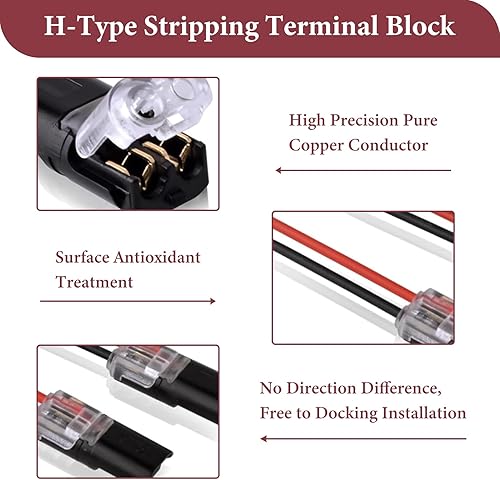 H-Type Stripping Terminal Block

High Precision Pure Copper Conductor

Surface Antioxidant Treatment

No Direction Difference, Free to Docking Installation