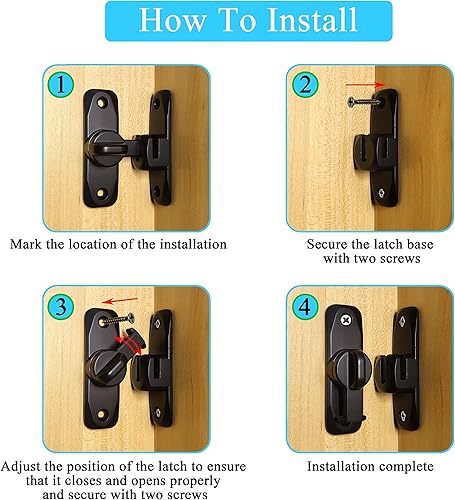 How To Install

1

Mark the location of the installation

2

Secure the latch base with two screws

3

Adjust the position of the latch to ensure that it closes and opens properly and secure with two screws

4

Installation complete