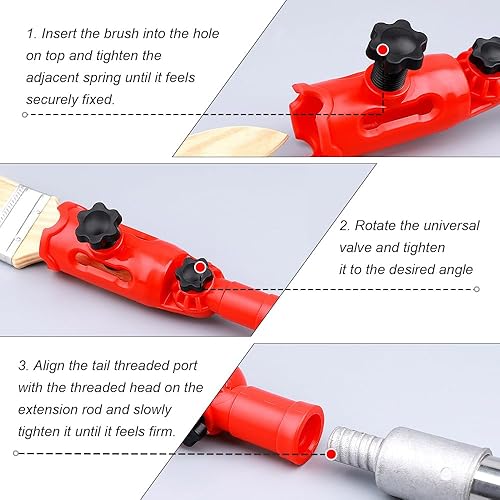 1. Insert the brush into the hole on top and tighten the adjacent spring until it feels securely fixed.

2. Rotate the universal valve and tighten it to the desired angle

3. Align the tail threaded port with the threaded head on the extension rod and slowly tighten it until it feels firm.