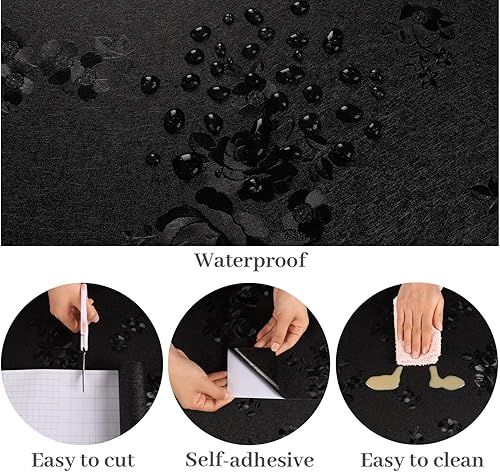 Waterproof

Easy to cut

Self-adhesive

Easy to clean