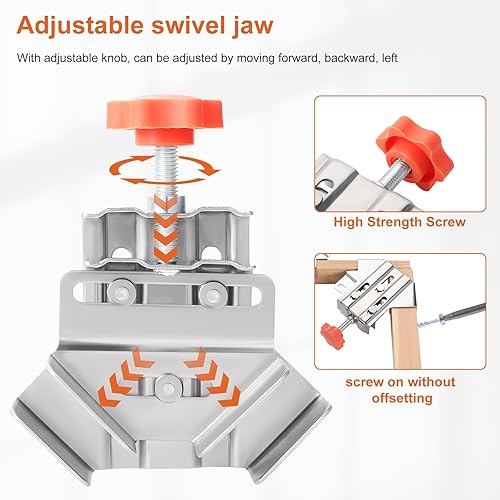 Adjustable swivel jaw

With adjustable knob, can be adjusted by moving forward, backward, left

High Strength Screw

screw on without offsetting