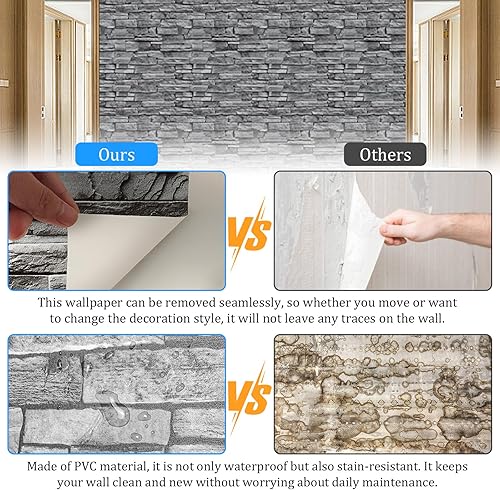 Ours

Others

VS

This wallpaper can be removed seamlessly, so whether you move or want to change the decoration style, it will not leave any traces on the wall.

VS

Made of PVC material, it is not only waterproof but also stain-resistant. It keeps your wall clean and new without worrying about daily maintenance.