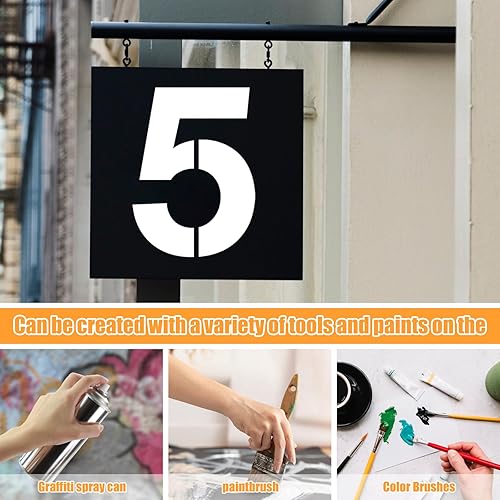 5

Can be created with a variety of tools and paints on the

Graffiti spray can

paintbrush

Color Brushes