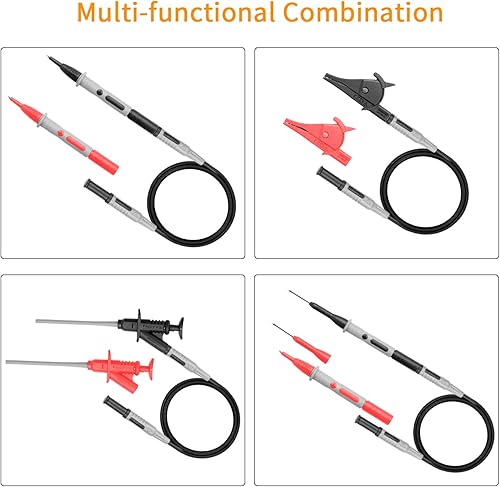 Multi-functional Combination