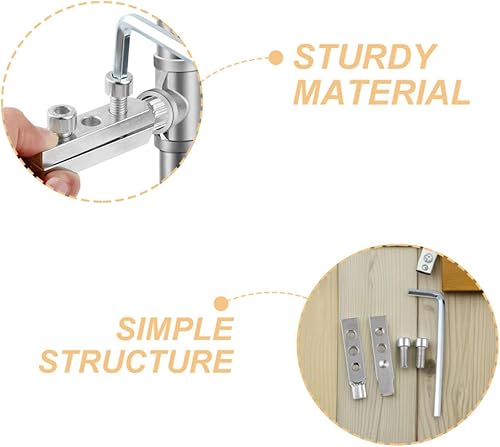 STURDY MATERIAL

SIMPLE STRUCTURE