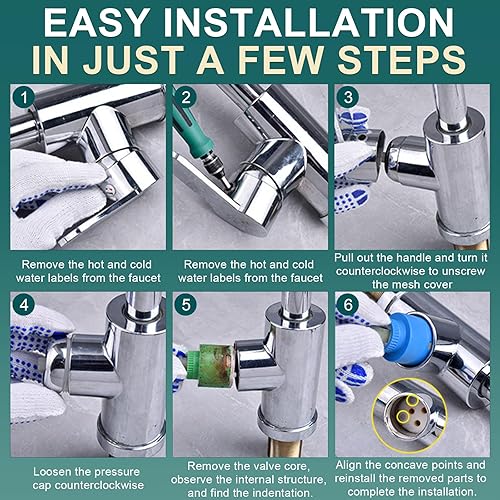 EASY INSTALLATION
IN JUST A FEW STEPS

1

Remove the hot and cold water labels from the faucet

2

Remove the hot and cold water labels from the faucet

3

Pull out the handle and turn it counterclockwise to unscrew the mesh cover

4

Loosen the pressure cap counterclockwise

5

Remove the valve core, observe the internal structure, and find the indentation.

6

Align the concave points and reinstall the removed parts to complete the installation.