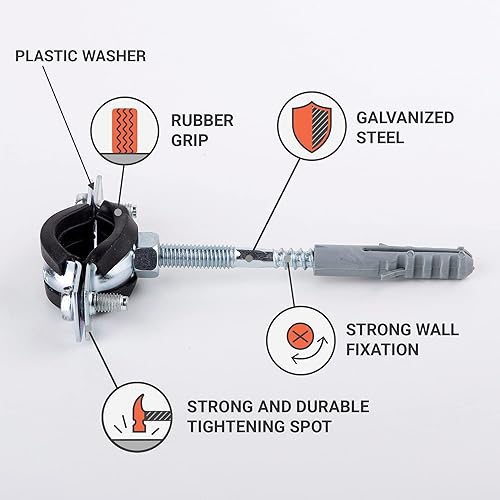 PLASTIC WASHER

RUBBER GRIP

GALVANIZED STEEL

STRONG WALL FIXATION

STRONG AND DURABLE TIGHTENING SPOT