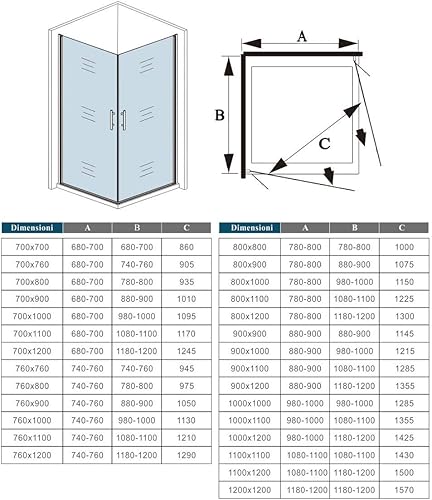 A

B

C

| Dimensioni | A | B | C |
|---|---|---|---|
| 700x700 | 680-700 | 680-700 | 860 |
| 700x760 | 680-700 | 740-760 | 905 |
| 700x800 | 680-700 | 780-800 | 935 |
| 700x900 | 680-700 | 880-900 | 1010 |
| 700x1000 | 680-700 | 980-1000 | 1095 |
| 700x1100 | 680-700 | 1080-1100 | 1170 |
| 700x1200 | 680-700 | 1180-1200 | 1245 |
| 760x760 | 740-760 | 740-760 | 945 |
| 760x800 | 740-760 | 780-800 | 975 |
| 760x900 | 740-760 | 880-900 | 1050 |
| 760x1000 | 740-760 | 980-1000 | 1130 |
| 760x1100 | 740-760 | 1080-1100 | 1210 |
| 760x1200 | 740-760 | 1180-1200 | 1290 |

| Dimensioni | A | B | C |
|---|---|---|---|
| 800x800 | 780-800 | 780-800 | 1000 |
| 800x900 | 780-800 | 880-900 | 1075 |
| 800x1000 | 780-800 | 980-1000 | 1150 |
| 800x1100 | 780-800 | 1080-1100 | 1225 |
| 800x1200 | 780-800 | 1180-1200 | 1300 |
| 900x900 | 880-900 | 880-900 | 1145 |
| 900x1000 | 880-900 | 980-1000 | 1215 |
| 900x1100 | 880-900 | 1080-1100 | 1285 |
| 900x1200 | 880-900 | 1180-1200 | 1355 |
| 1000x1000 | 980-1000 | 980-1000 | 1285 |
| 1000x1100 | 980-1000 | 1080-1100 | 1355 |
| 1000x1200 | 980-1000 | 1180-1200 | 1425 |
| 1100x1100 | 1080-1100 | 1080-1100 | 1430 |
| 1100x1200 | 1080-1100 | 1180-1200 | 1500 |
| 1200x1200 | 1180-1200 | 1180-1200 | 1570 |