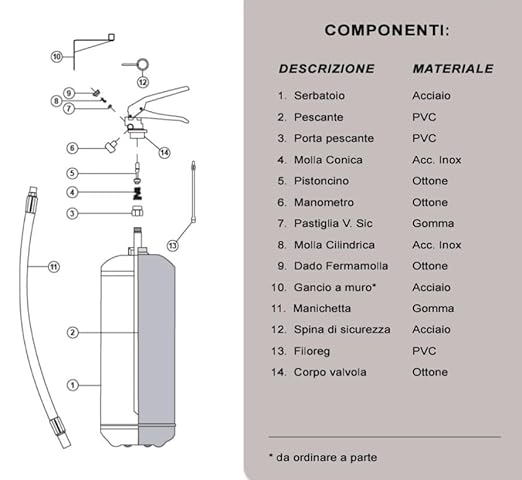 10
12
9
8
7
6
14
5
4
3
13
11
2
1

COMPONENTI:

| DESCRIZIONE | MATERIALE |
|---|---|
| 1. Serbatoio | Acciaio |
| 2. Pescante | PVC |
| 3. Porta pescante | PVC |
| 4. Molla Conica | Acc. Inox |
| 5. Pistoncino | Ottone |
| 6. Manometro | Ottone |
| 7. Pastiglia V. Sic | Gomma |
| 8. Molla Cilindrica | Acc. Inox |
| 9. Dado Fermamolla | Ottone |
| 10. Gancio a muro* | Acciaio |
| 11. Manichetta | Gomma |
| 12. Spina di sicurezza | Acciaio |
| 13. Filoreg | PVC |
| 14. Corpo valvola | Ottone |

* da ordinare a parte