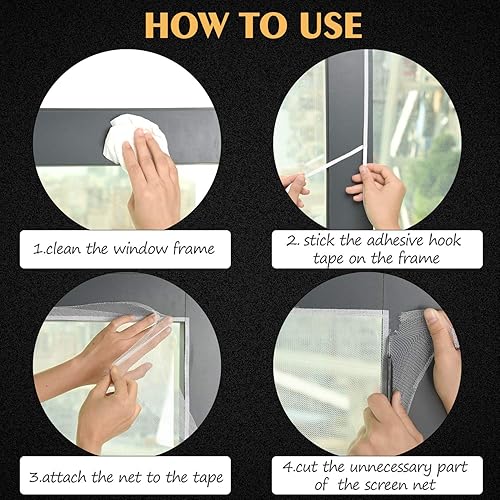 HOW TO USE

1.clean the window frame

2. stick the adhesive hook tape on the frame

3.attach the net to the tape

4.cut the unnecessary part of the screen net