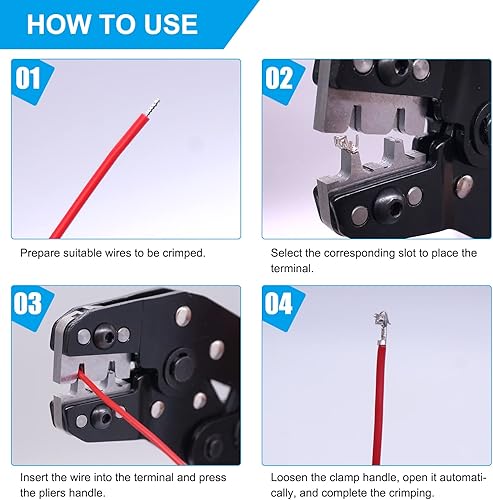 HOW TO USE

01

Prepare suitable wires to be crimped.

02

Select the corresponding slot to place the terminal.

03

Insert the wire into the terminal and press the pliers handle.

04

Loosen the clamp handle, open it automatically, and complete the crimping.