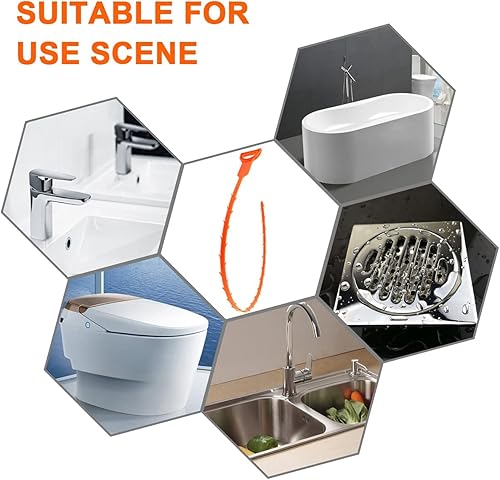 SUITABLE FOR USE SCENE