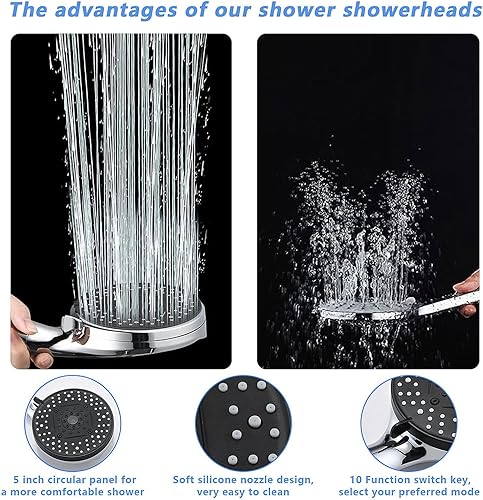 The advantages of our shower showerheads

5 inch circular panel for a more comfortable shower

Soft silicone nozzle design, very easy to clean

10 Function switch key, select your preferred mode