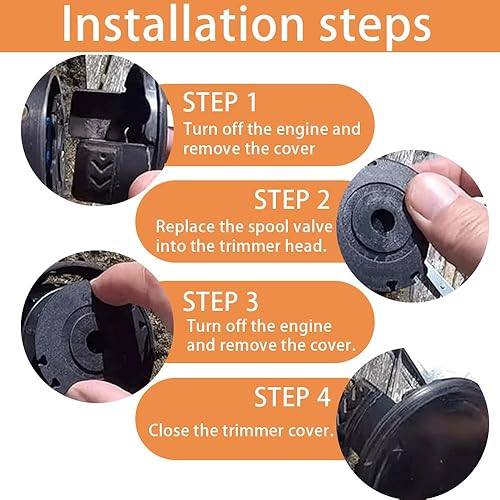 Installation steps

STEP 1
Turn off the engine and remove the cover

STEP 2
Replace the spool valve into the trimmer head.

STEP 3
Turn off the engine and remove the cover.

STEP 4
Close the trimmer cover.