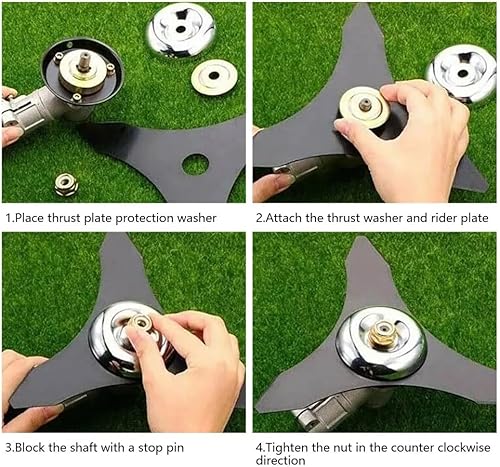 1.Place thrust plate protection washer

2.Attach the thrust washer and rider plate

3.Block the shaft with a stop pin

4.Tighten the nut in the counter clockwise direction