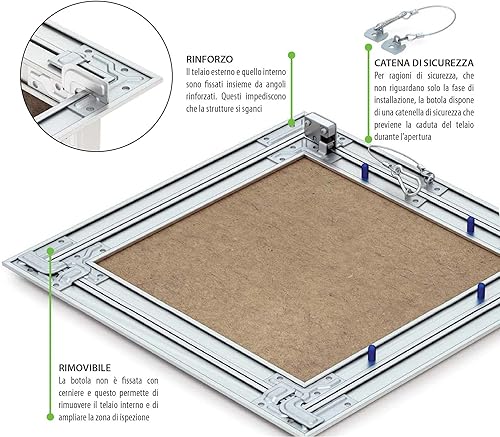 RINFORZO
Il telaio esterno e quello interno sono fissati insieme da angoli rinforzati. Questi impediscono che la strutture si sganci

CATENA DI SICUREZZA
Per ragioni di sicurezza, che non riguardano solo la fase di installazione, la botola dispone di una catenella di sicurezza che previene la caduta del telaio durante l'apertura

RIMOVIBILE
La botola non è fissata con cerniere e questo permette di rimuovere il telaio interno e di ampliare la zona di ispezione