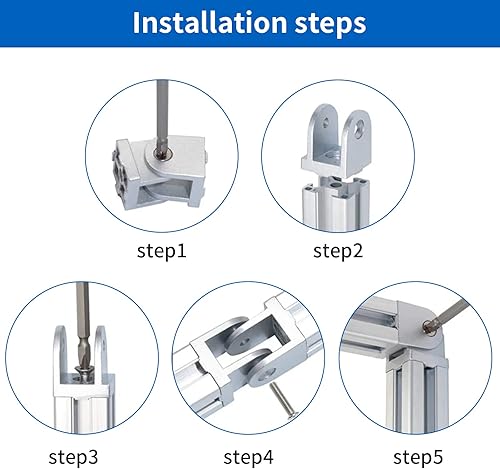 Installation steps

step1

step2

step3

step4

step5