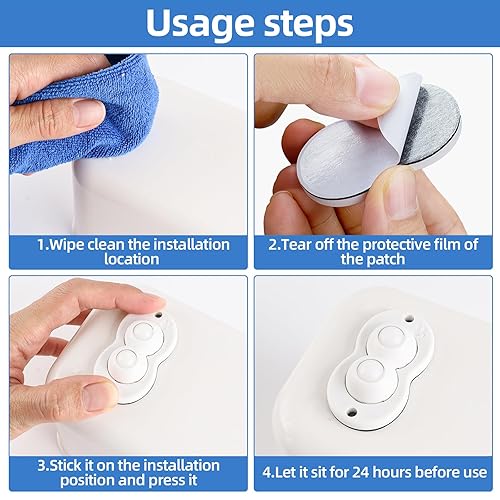 Usage steps

1.Wipe clean the installation location

2.Tear off the protective film of the patch

3.Stick it on the installation position and press it

4.Let it sit for 24 hours before use