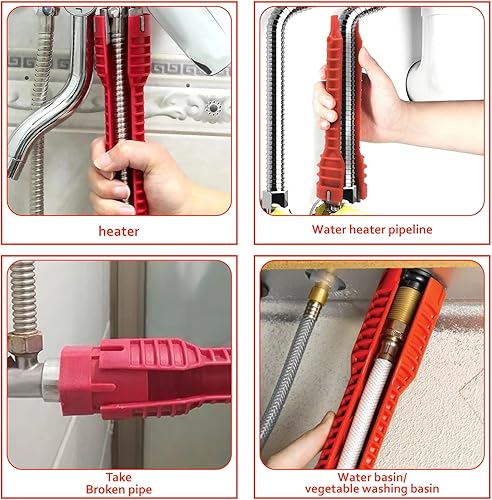 heater

Water heater pipeline

Take
Broken pipe

Water basin/
vegetable washing basin