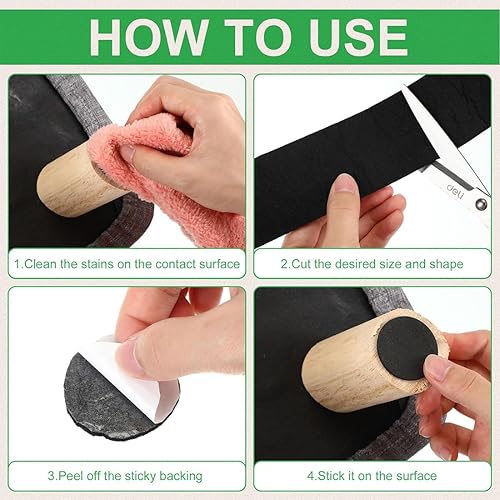 HOW TO USE

1.Clean the stains on the contact surface

deli

2.Cut the desired size and shape

3.Peel off the sticky backing

4.Stick it on the surface