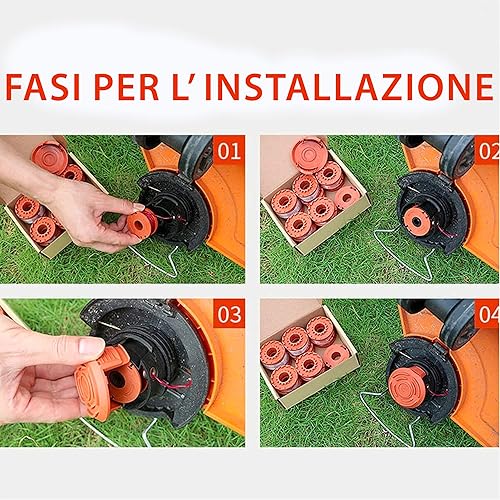 FASI PER L' INSTALLAZIONE

01

02

03

04