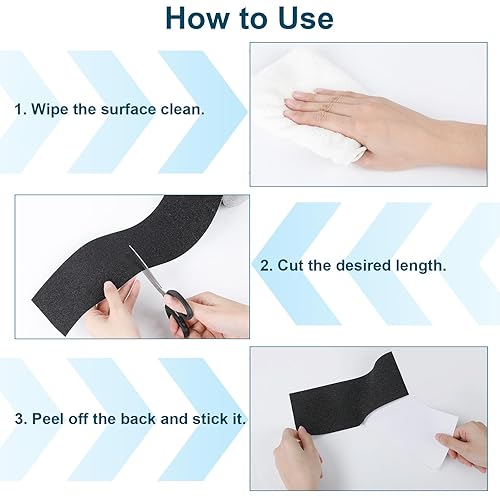 How to Use

1. Wipe the surface clean.

2. Cut the desired length.

3. Peel off the back and stick it.