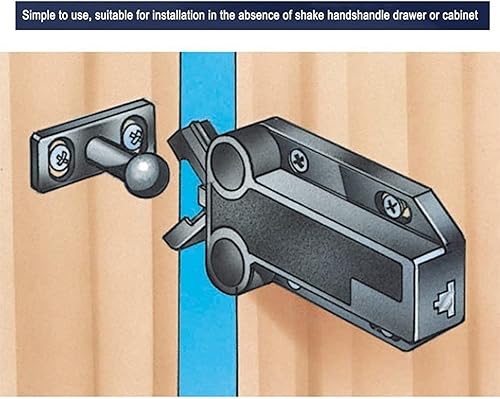 Simple to use, suitable for installation in the absence of shake handshandle drawer or cabinet