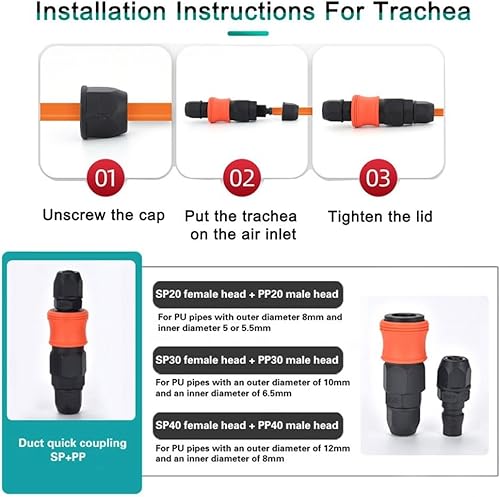 Installation Instructions For Trachea

01
Unscrew the cap

02
Put the trachea on the air inlet

03
Tighten the lid

Duct quick coupling SP+PP

SP20 female head + PP20 male head
For PU pipes with outer diameter 8mm and inner diameter 5 or 5.5mm

SP30 female head + PP30 male head
For PU pipes with an outer diameter of 10mm and an inner diameter of 6.5mm

SP40 female head + PP40 male head
For PU pipes with an outer diameter of 12mm and an inner diameter of 8mm