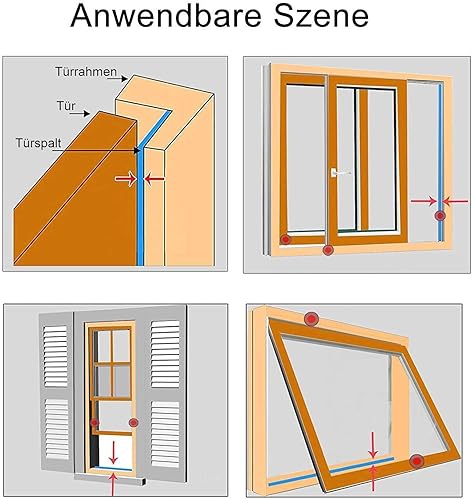 Anwendbare Szene

Türrahmen

Tür

Türspalt