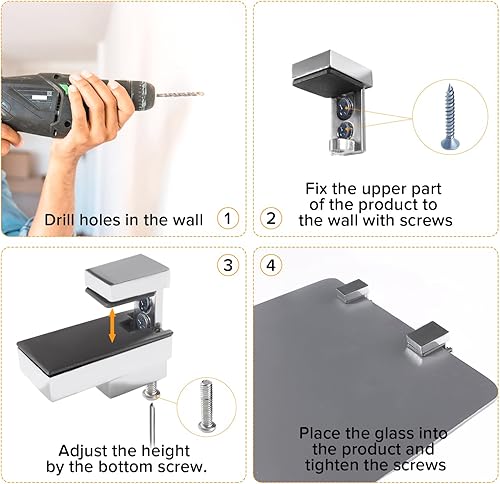 Drill holes in the wall 1

2 Fix the upper part of the product to the wall with screws

3

Adjust the height by the bottom screw.

4

Place the glass into the product and tighten the screws