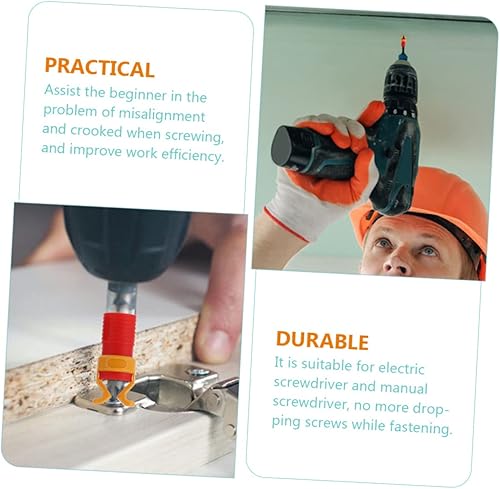 PRACTICAL
Assist the beginner in the problem of misalignment and crooked when screwing, and improve work efficiency.

DURABLE
It is suitable for electric screwdriver and manual screwdriver, no more dropping screws while fastening.