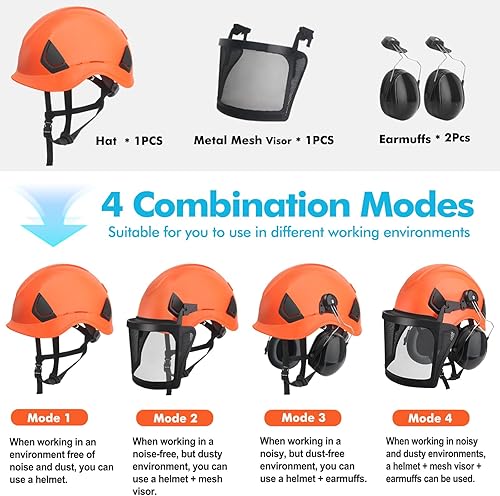 Hat * 1PCS

Metal Mesh Visor * 1PCS

Earmuffs * 2Pcs

4 Combination Modes

Suitable for you to use in different working environments

Mode 1

When working in an environment free of noise and dust, you can use a helmet.

Mode 2

When working in a noise-free, but dusty environment, you can use a helmet + mesh visor.

Mode 3

When working in a noisy, but dust-free environment, you can use a helmet + earmuffs.

Mode 4

When working in noisy and dusty environments, a helmet + mesh visor + earmuffs can be used.