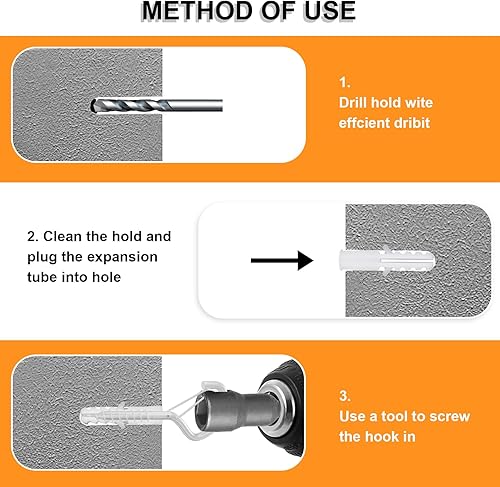 METHOD OF USE

1.
Drill hold wite effcient dribit

2. Clean the hold and plug the expansion tube into hole

3.
Use a tool to screw the hook in